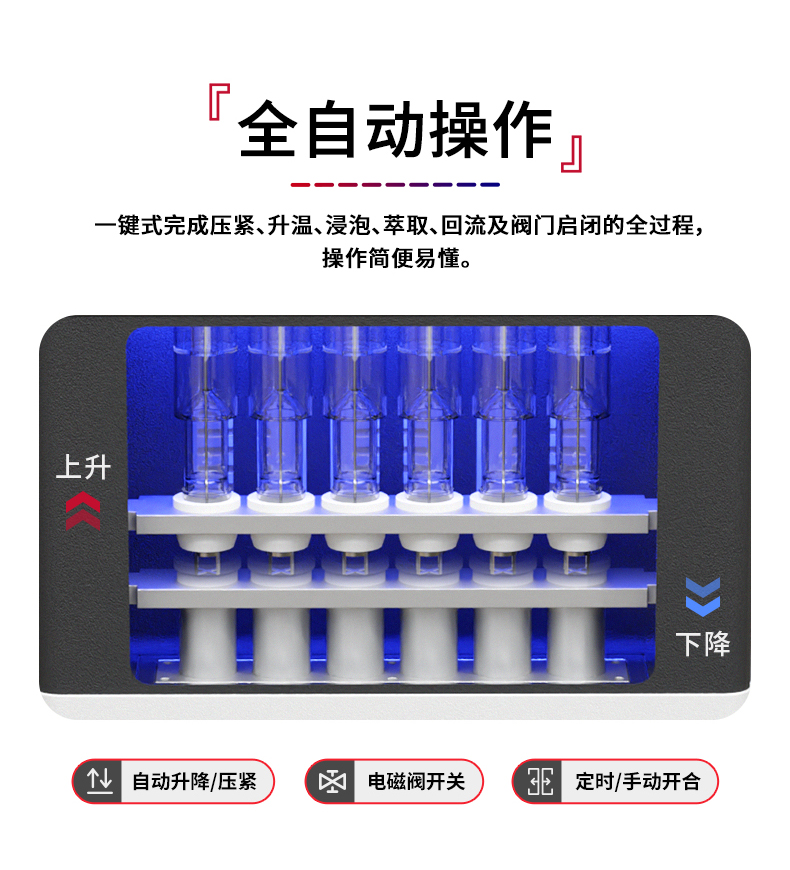 『全自动操作』

一键式完成压紧、升温、浸泡、萃取、回流及阀门启闭的全过程，操作简便易懂。

上升

下降

自动升降/压紧

电磁阀开关

定时/手动开合